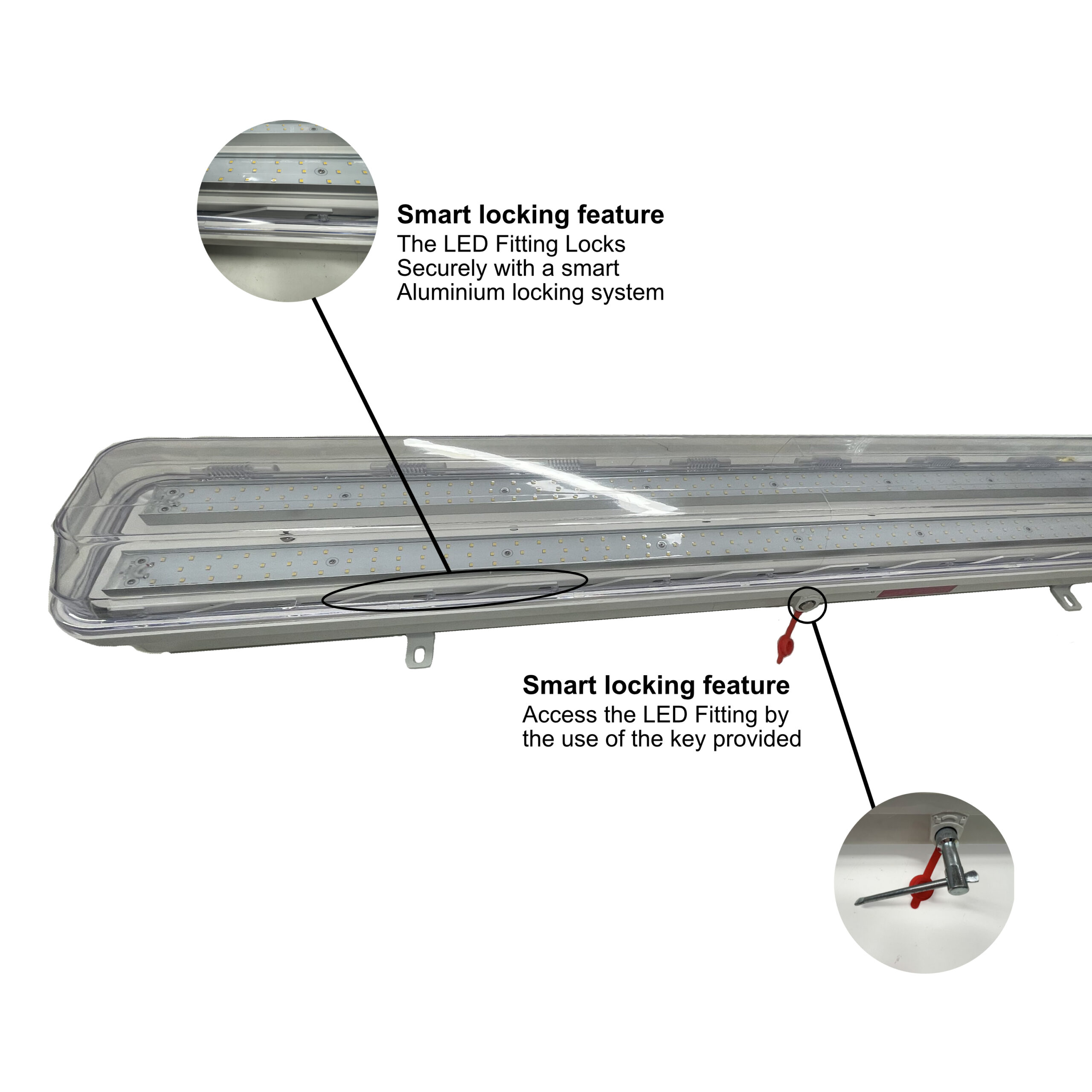 Smart locking feature
The LED Fitting Locks Securely with a smart Aluminium locking system

Smart locking feature
Access the LED Fitting by the use of the key provided