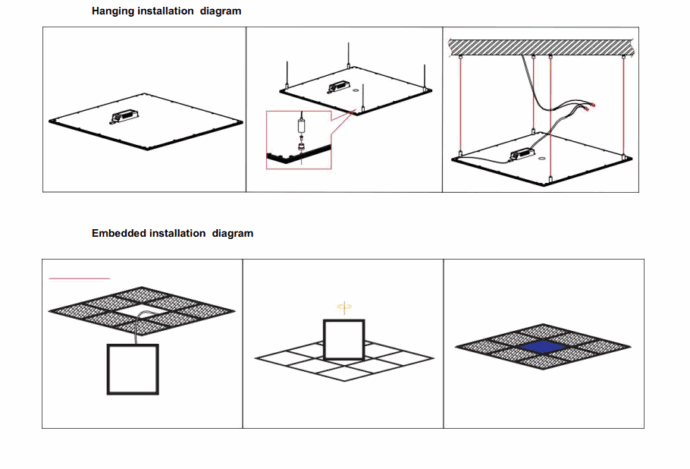 Hanging installation diagram

Embedded installation diagram