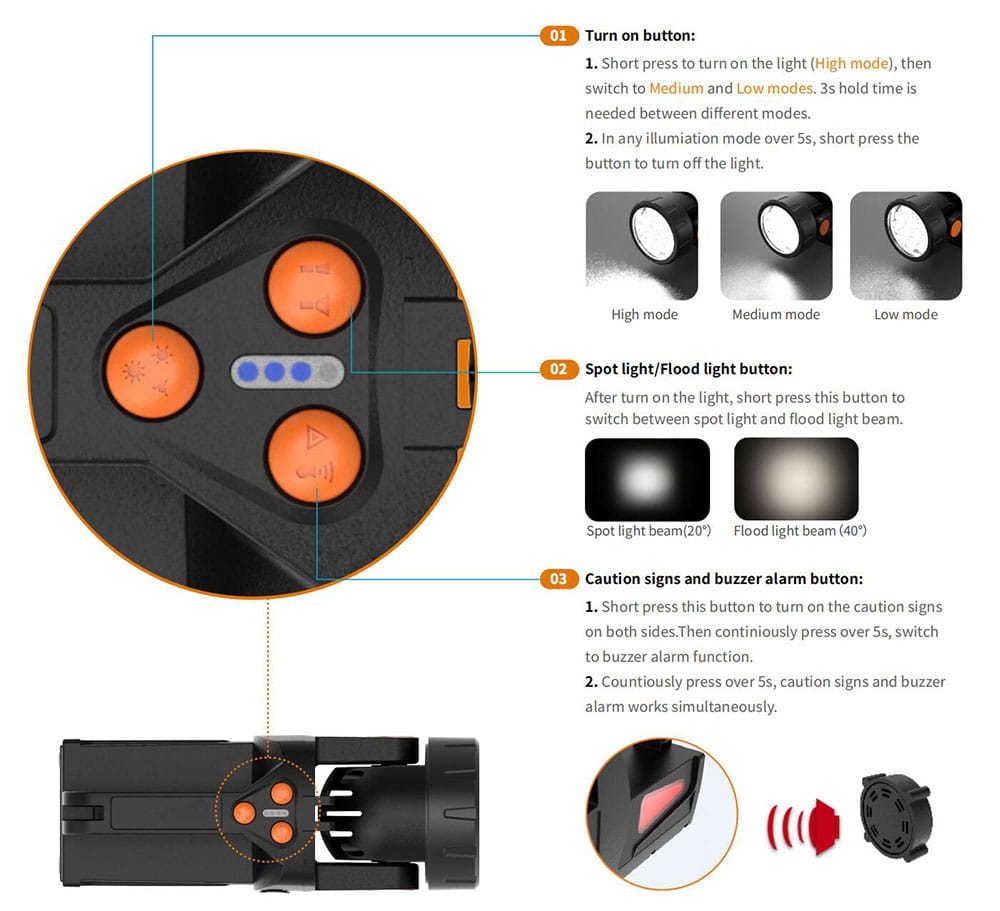 01 Turn on button:

1. Short press to turn on the light (High mode), then switch to Medium and Low modes. 3s hold time is needed between different modes.

2. In any illumiation mode over 5s, short press the button to turn off the light.

High mode
Medium mode
Low mode

02 Spot light/Flood light button:

After turn on the light, short press this button to switch between spot light and flood light beam.

Spot light beam(20°)
Flood light beam (40°)

03 Caution signs and buzzer alarm button:

1. Short press this button to turn on the caution signs on both sides.Then continiously press over 5s, switch to buzzer alarm function.

2. Countiously press over 5s, caution signs and buzzer alarm works simultaneously.