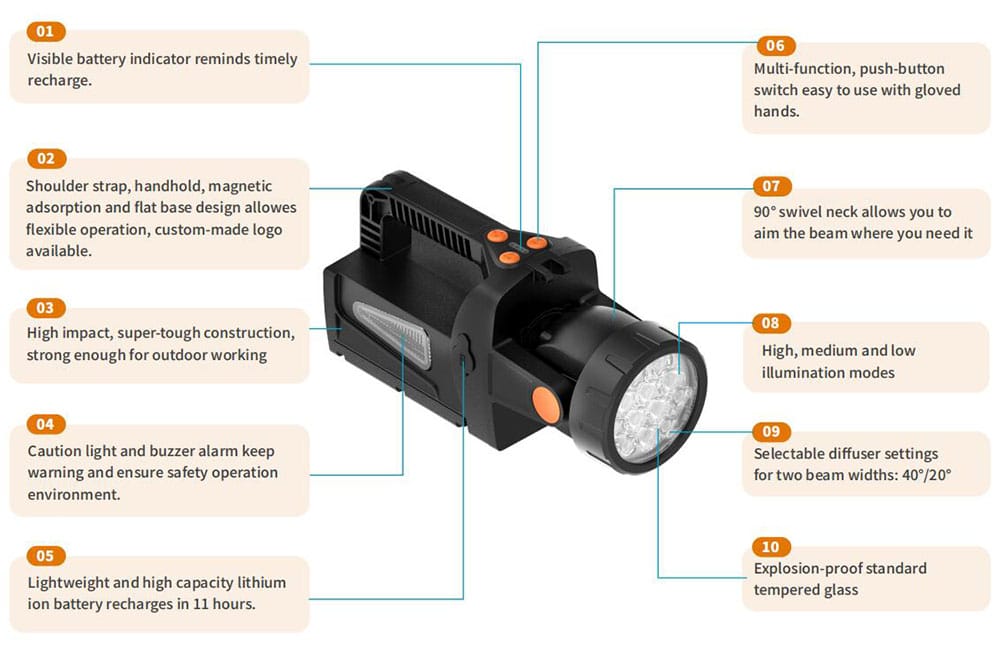 01
Visible battery indicator reminds timely recharge.

02
Shoulder strap, handhold, magnetic adsorption and flat base design allowes flexible operation, custom-made logo available.

03
High impact, super-tough construction, strong enough for outdoor working

04
Caution light and buzzer alarm keep warning and ensure safety operation environment.

05
Lightweight and high capacity lithium ion battery recharges in 11 hours.

06
Multi-function, push-button switch easy to use with gloved hands.

07
90° swivel neck allows you to aim the beam where you need it

08
High, medium and low illumination modes

09
Selectable diffuser settings for two beam widths: 40°/20°

10
Explosion-proof standard tempered glass